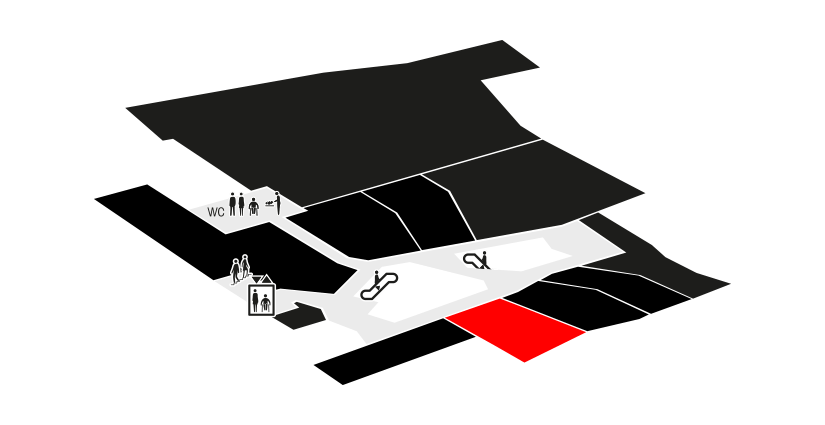 WC